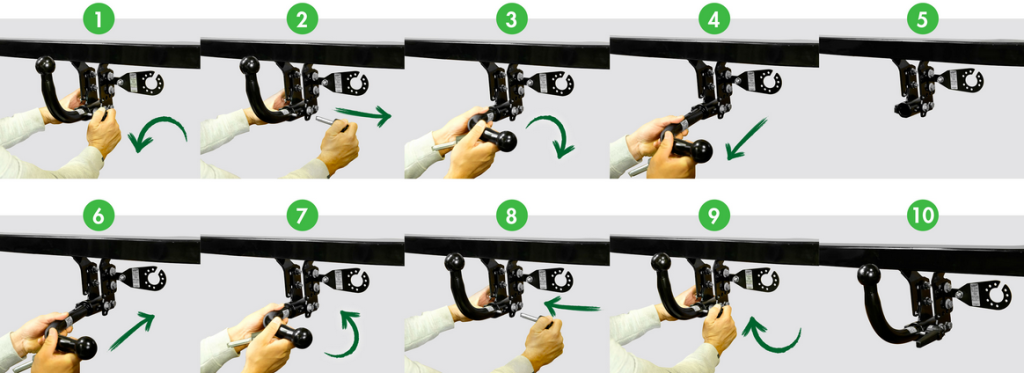 1

2

3

4

5

6

7

8

9

10