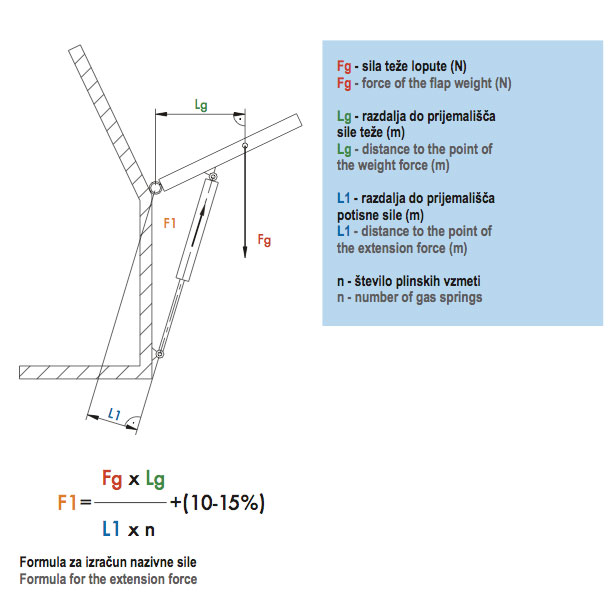 Lg

F1

Fg

L1

Fg - sila teže lopute (N)
Fg - force of the flap weight (N)

Lg - razdalja do prijemališča sile teže (m)
Lg - distance to the point of the weight force (m)

L1 - razdalja do prijemališča potisne sile (m)
L1 - distance to the point of the extension force (m)

n - število plinskih vzmeti
n - number of gas springs

$F1 = \frac{Fg \times Lg}{L1 \times n} + (10\text{-}15\%)$

Formula za izračun nazivne sile
Formula for the extension force