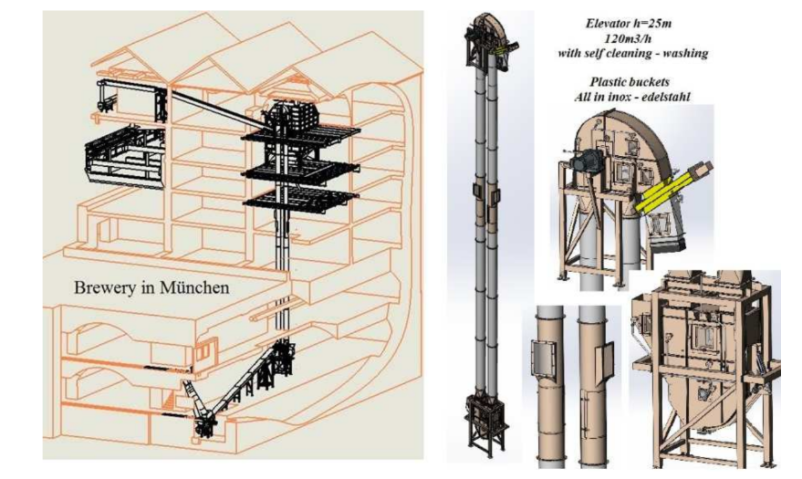 Brewery in München

Elevator h=25m
120m3/h
with self cleaning - washing

Plastic buckets
All in inox - edelstahl