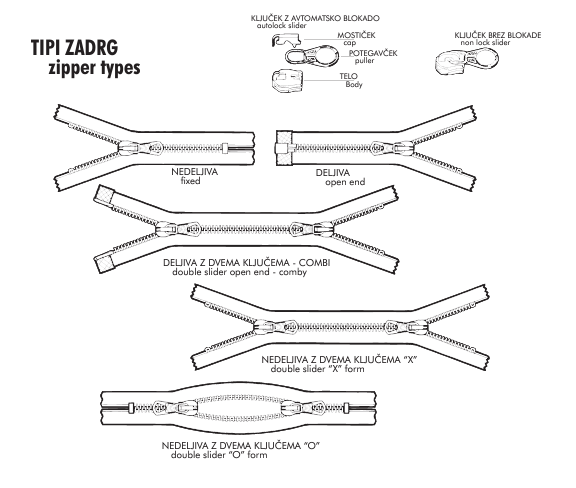 TIPI ZADRG
zipper types

KLJUČEK Z AVTOMATSKO BLOKADO
autolock slider

MOSTIČEK
cap

POTEGAVČEK
puller

TELO
Body

KLJUČEK BREZ BLOKADE
non lock slider

NEDELJIVA
fixed

DELJIVA
open end

DELJIVA Z DVEMA KLJUČEMA - COMBI
double slider open end - comby

NEDELJIVA Z DVEMA KLJUČEMA "X"
double slider "X" form

NEDELJIVA Z DVEMA KLJUČEMA "O"
double slider "O" form