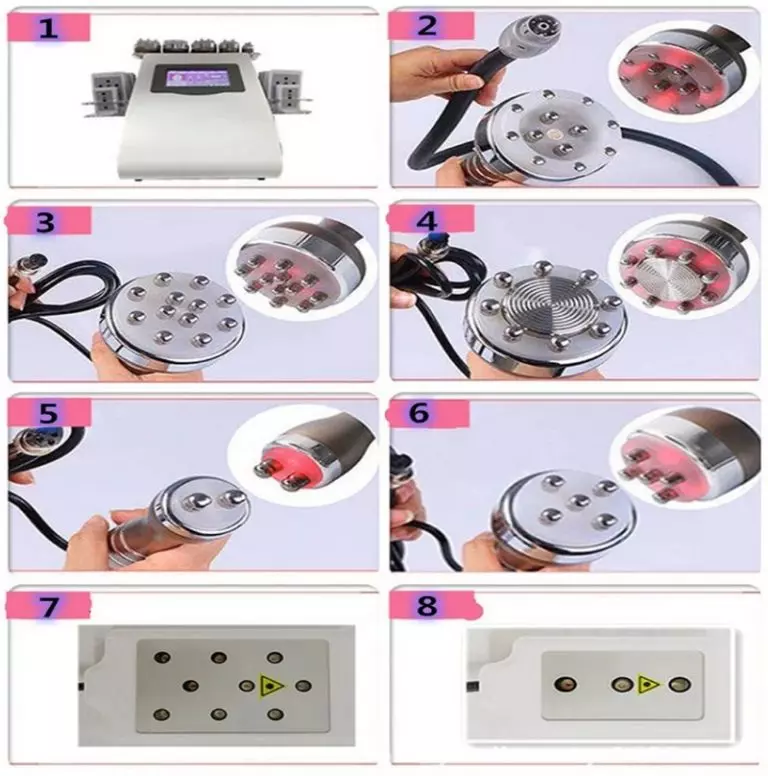 1
2
3
4
5
6
7
8