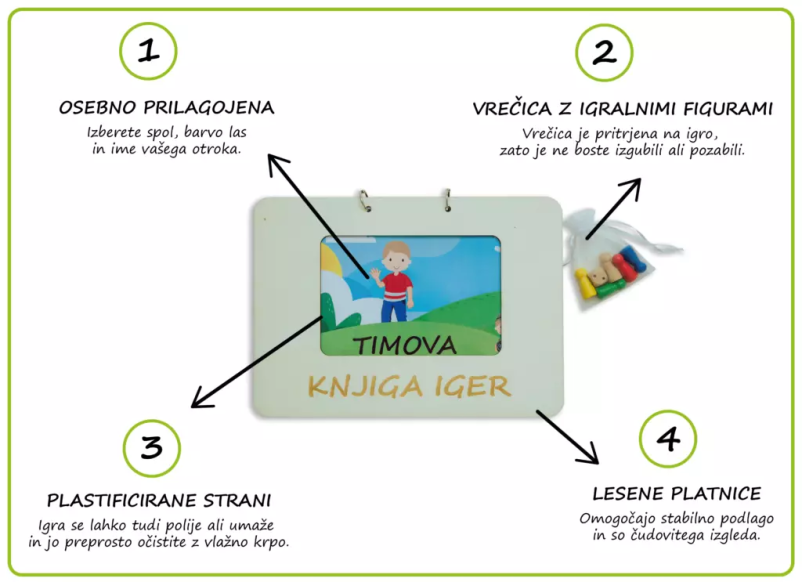 1

OSEBNO PRILAGOJENA

Izberete spol, barvo las in ime vašega otroka.

2

VREČICA Z IGRALNIMI FIGURAMI

Vrečica je pritrjena na igro, zato je ne boste izgubili ali pozabili.

TIMOVA

KNJIGA IGER

3

PLASTIFICIRANE STRANI

Igra se lahko tudi polije ali umaže in jo preprosto očistite z vlažno krpo.

4

LESENE PLATNICE

Omogočajo stabilno podlago in so čudovitega izgleda.